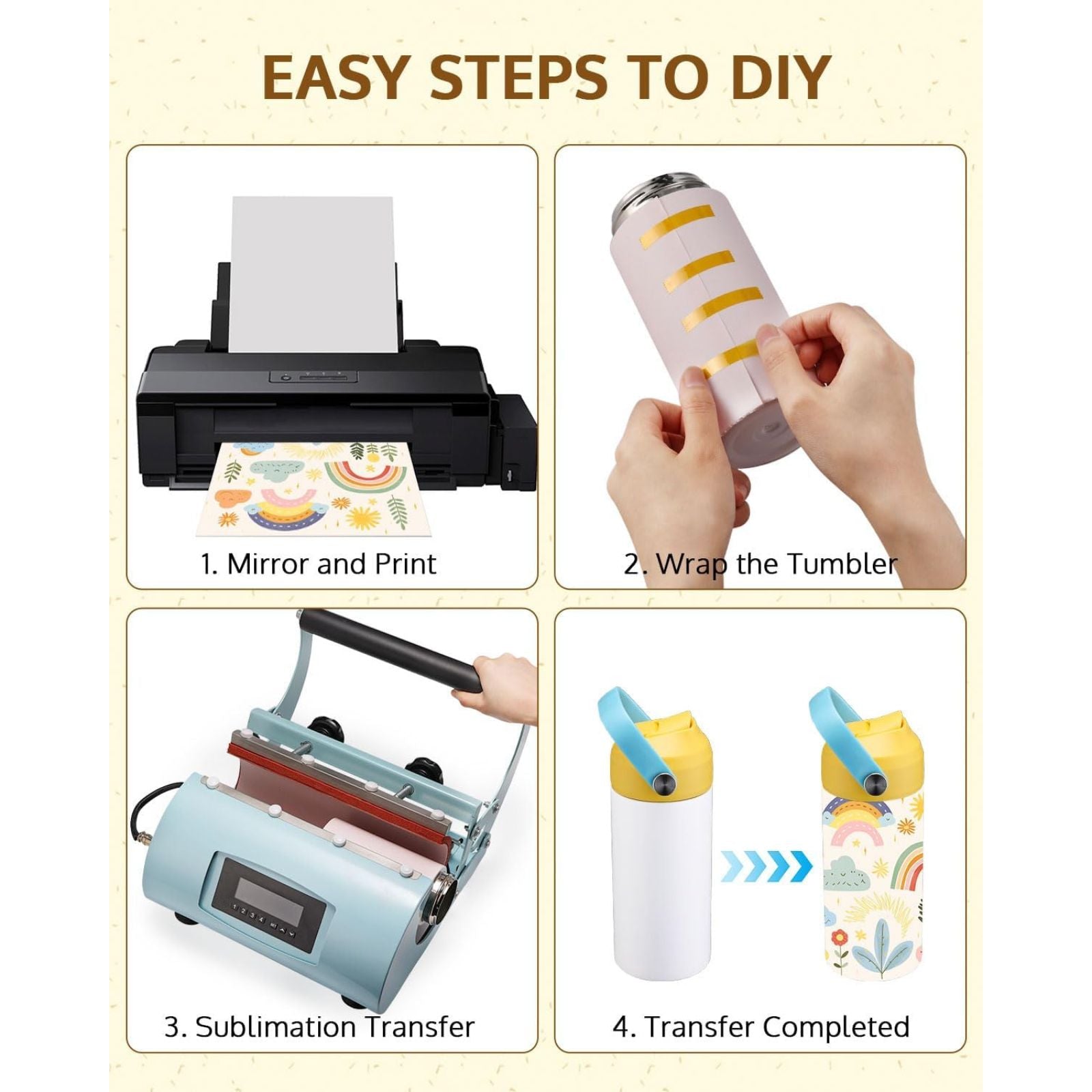 EASY STEPS TO DIY

1. Mirror and Print

2. Wrap the Tumbler

3. Sublimation Transfer

4. Transfer Completed