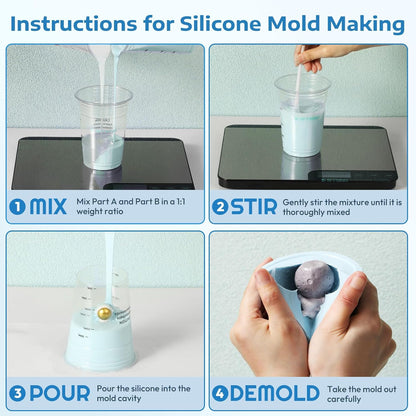 Instructions for Silicone Mold Making

1 MIX Mix Part A and Part B in a 1:1 weight ratio

2 STIR Gently stir the mixture until it is thoroughly mixed

3 POUR Pour the silicone into the mold cavity

4 DEMOLD Take the mold out carefully