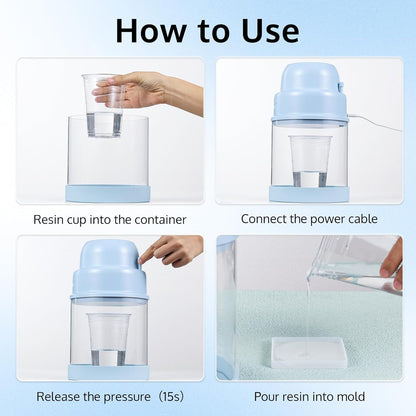 How to Use

Resin cup into the container

Connect the power cable

Release the pressure（15s）

Pour resin into mold